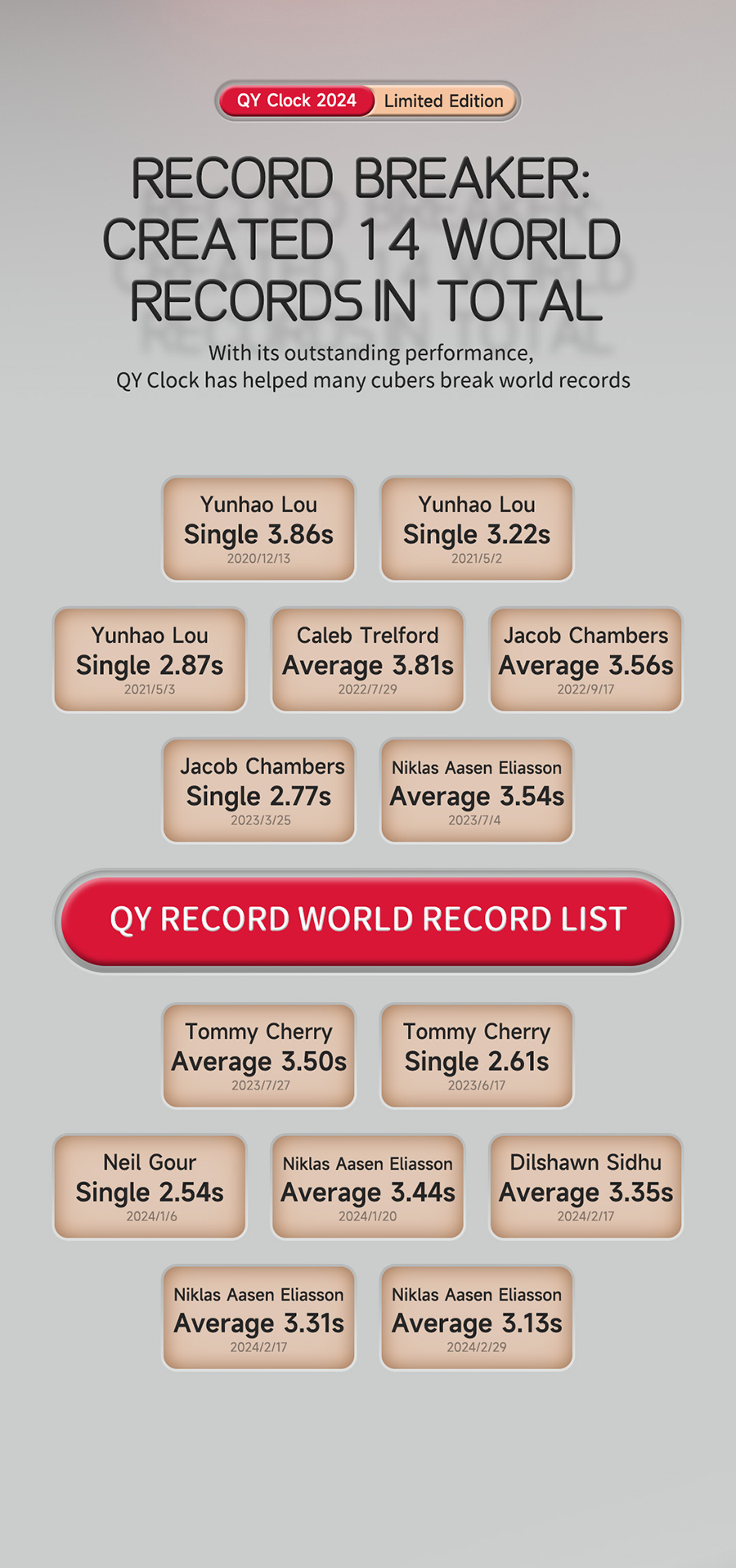 QY Clock 2024 Limited Edition

RECORD BREAKER: CREATED 14 WORLD RECORDS IN TOTAL

With its outstanding performance, QY Clock has helped many cubers break world records

Yunhao Lou
Single 3.86s
2020/12/13

Yunhao Lou
Single 3.22s
2021/5/2

Yunhao Lou
Single 2.87s
2021/5/3

Caleb Trelford
Average 3.81s
2022/7/29

Jacob Chambers
Average 3.56s
2022/9/17

Jacob Chambers
Single 2.77s
2023/3/25

Niklas Aasen Eliasson
Average 3.54s
2023/7/4

QY RECORD WORLD RECORD LIST

Tommy Cherry
Average 3.50s
2023/7/27

Tommy Cherry
Single 2.61s
2023/6/17

Neil Gour
Single 2.54s
2024/1/6

Niklas Aasen Eliasson
Average 3.44s
2024/1/20

Dilshawn Sidhu
Average 3.35s
2024/2/17

Niklas Aasen Eliasson
Average 3.31s
2024/2/17

Niklas Aasen Eliasson
Average 3.13s
2024/2/29